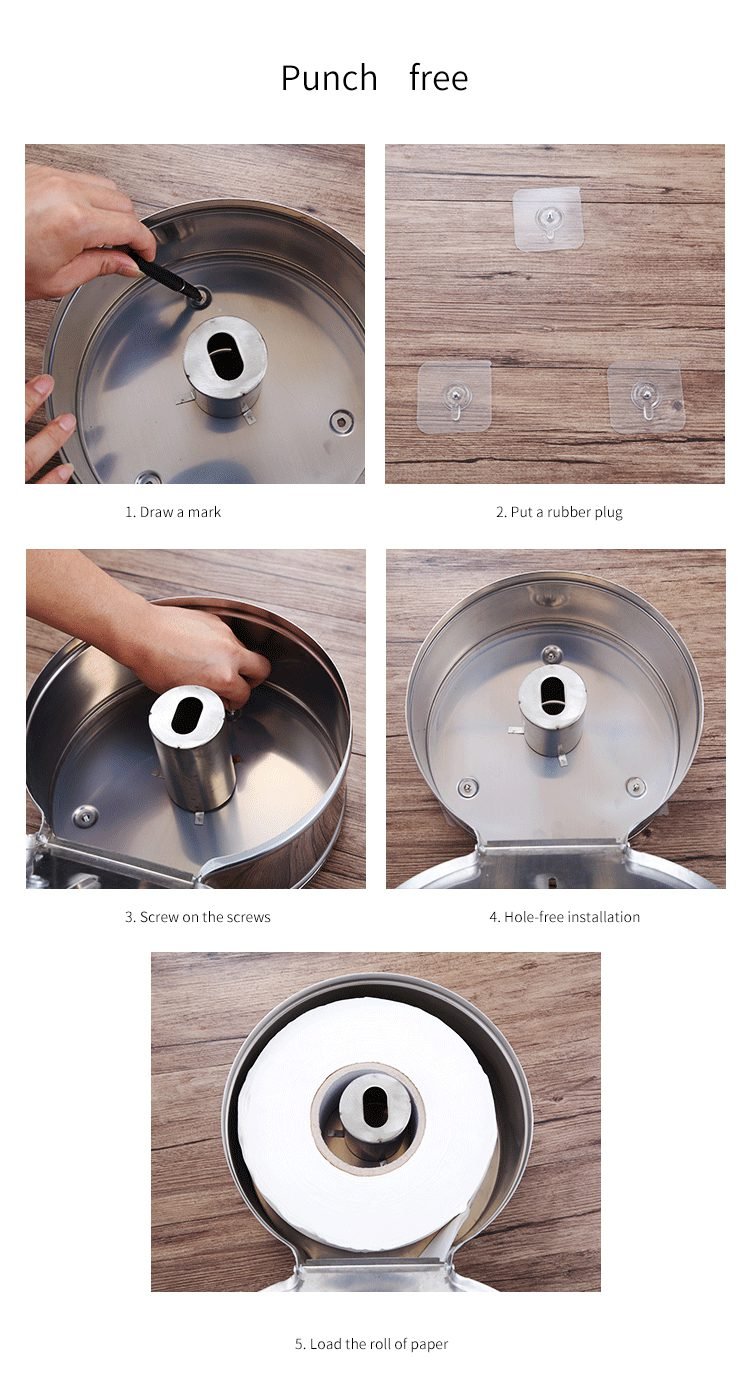 Punch free

1. Draw a mark

2. Put a rubber plug

3. Screw on the screws

4. Hole-free installation

5. Load the roll of paper